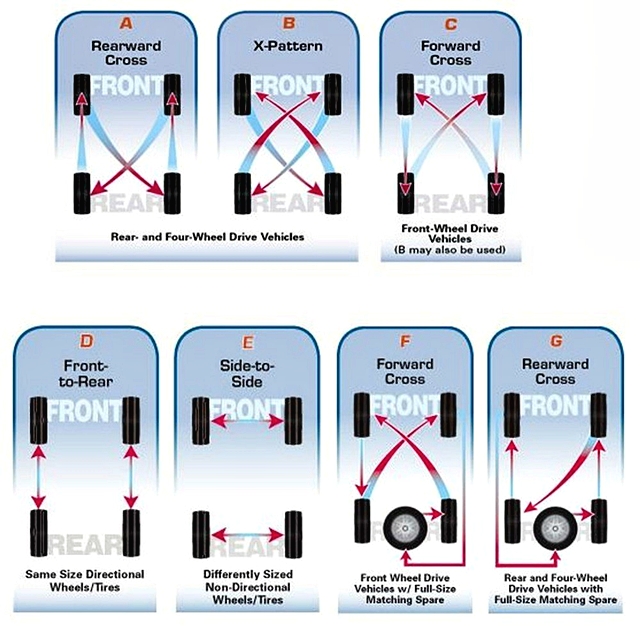 A
Rearward Cross
FRONT
REAR

B
X-Pattern
FRONT
REAR

Rear- and Four-Wheel Drive Vehicles

C
Forward Cross
FRONT
REAR

Front-Wheel Drive Vehicles
(B may also be used)

D
Front-to-Rear
FRONT
REAR
Same Size Directional Wheels/Tires

E
Side-to-Side
FRONT
REAR
Differently Sized Non-Directional Wheels/Tires

F
Forward Cross
FRONT
REAR
Front Wheel Drive Vehicles w/ Full-Size Matching Spare

G
Rearward Cross
FRONT
REAR
Rear and Four-Wheel Drive Vehicles with Full-Size Matching Spare