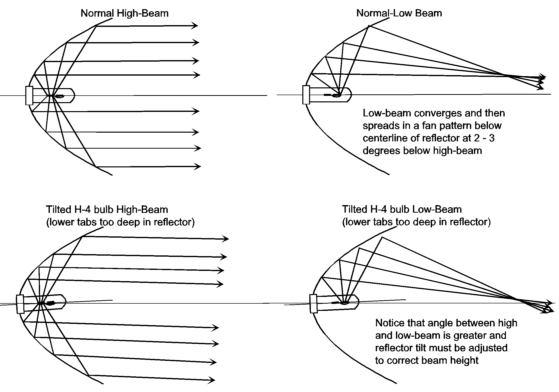 Normal High-Beam

Normal-Low Beam

Low-beam converges and then spreads in a fan pattern below centerline of reflector at 2 - 3 degrees below high-beam

Tilted H-4 bulb High-Beam
(lower tabs too deep in reflector)

Tilted H-4 bulb Low-Beam
(lower tabs too deep in reflector)

Notice that angle between high and low-beam is greater and reflector tilt must be adjusted to correct beam height