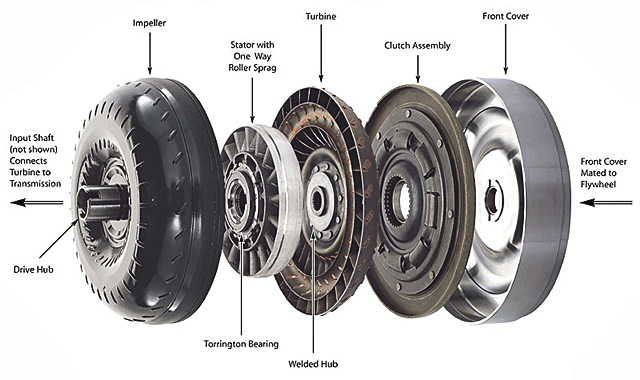 Impeller

Stator with One Way Roller Sprag

Turbine

Clutch Assembly

Front Cover

Input Shaft (not shown) Connects Turbine to Transmission

Front Cover Mated to Flywheel

Drive Hub

Torrington Bearing

Welded Hub