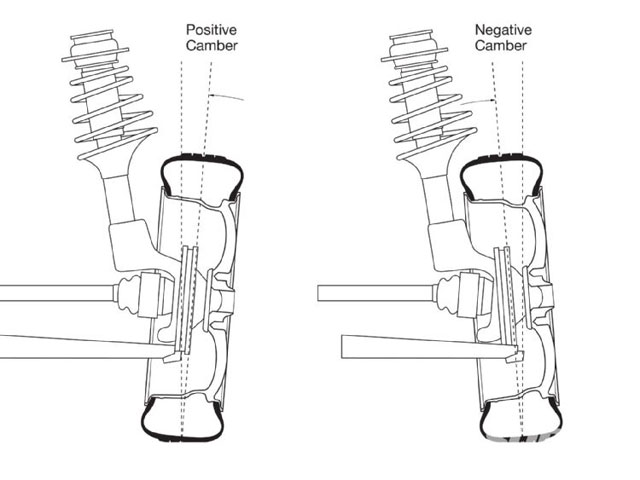 Positive Camber

Negative Camber