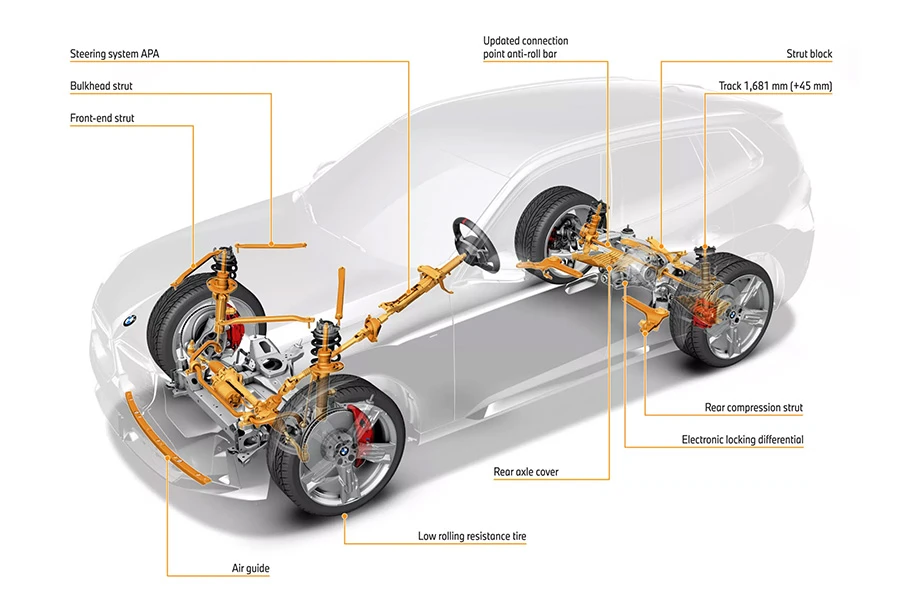 Steering system APA

Bulkhead strut

Front-end strut

Updated connection point anti-roll bar

Strut block

Track 1,681 mm (+45 mm)

Rear compression strut

Electronic locking differential

Rear axle cover

Low rolling resistance tire

Air guide