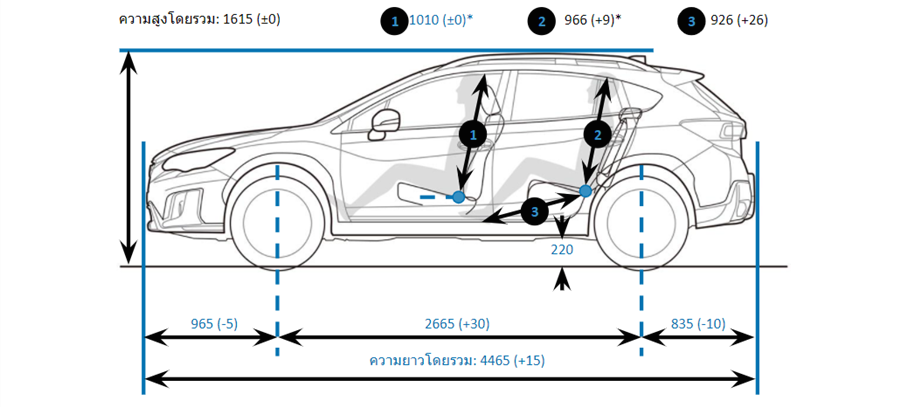 ความสูงโดยรวม: 1615 (±0)

1 1010 (±0)*

2 966 (+9)*

3 926 (+26)

1

2

3

220

965 (-5)

2665 (+30)

835 (-10)

ความยาวโดยรวม: 4465 (+15)