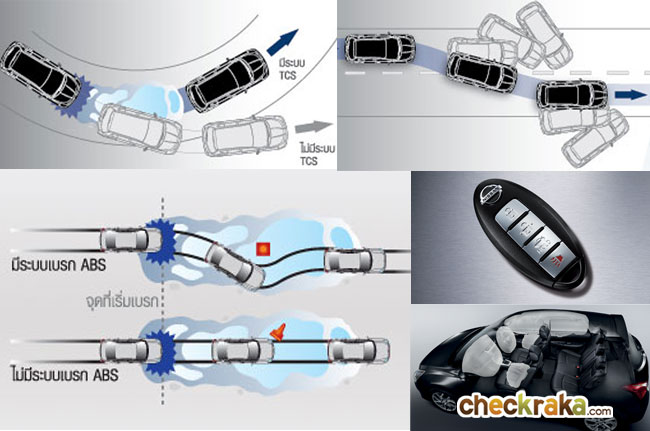 มีระบบ TCS

ไม่มีระบบ TCS

มีระบบเบรก ABS

จุดที่เริ่มเบรก

ไม่มีระบบเบรก ABS

checkraka.com