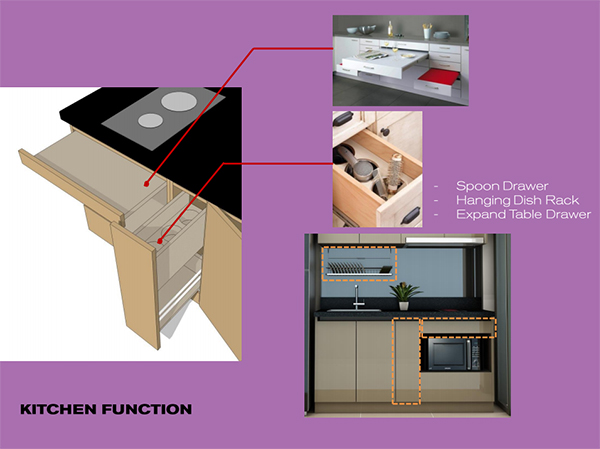 - Spoon Drawer
- Hanging Dish Rack
- Expand Table Drawer

KITCHEN FUNCTION